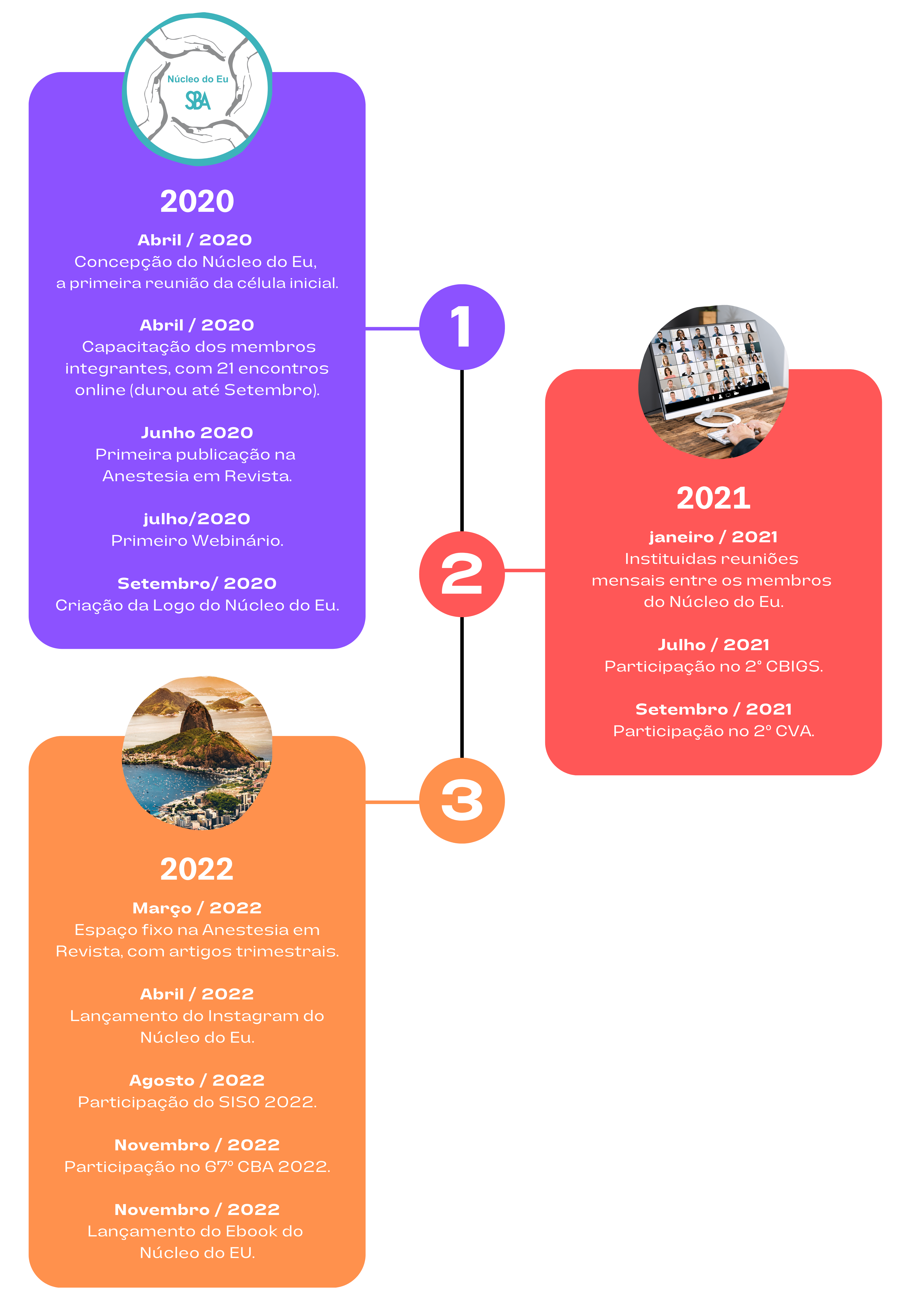 Núcleo do Eu
SBA

2020

Abril / 2020
Concepção do Núcleo do Eu, a primeira reunião da célula inicial.

Abril / 2020
Capacitação dos membros integrantes, com 21 encontros online (durou até Setembro).

Junho 2020
Primeira publicação na Anestesia em Revista.

julho/2020
Primeiro Webinário.

Setembro/ 2020
Criação da Logo do Núcleo do Eu.

1

2

3

2021

janeiro / 2021
Instituidas reuniões mensais entre os membros do Núcleo do Eu.

Julho / 2021
Participação no 2° CBIGS.

Setembro / 2021
Participação no 2° CVA.

2022

Março / 2022
Espaço fixo na Anestesia em Revista, com artigos trimestrais.

Abril / 2022
Lançamento do Instagram do Núcleo do Eu.

Agosto / 2022
Participação do SISO 2022.

Novembro / 2022
Participação no 67° CBA 2022.

Novembro / 2022
Lançamento do Ebook do Núcleo do EU.